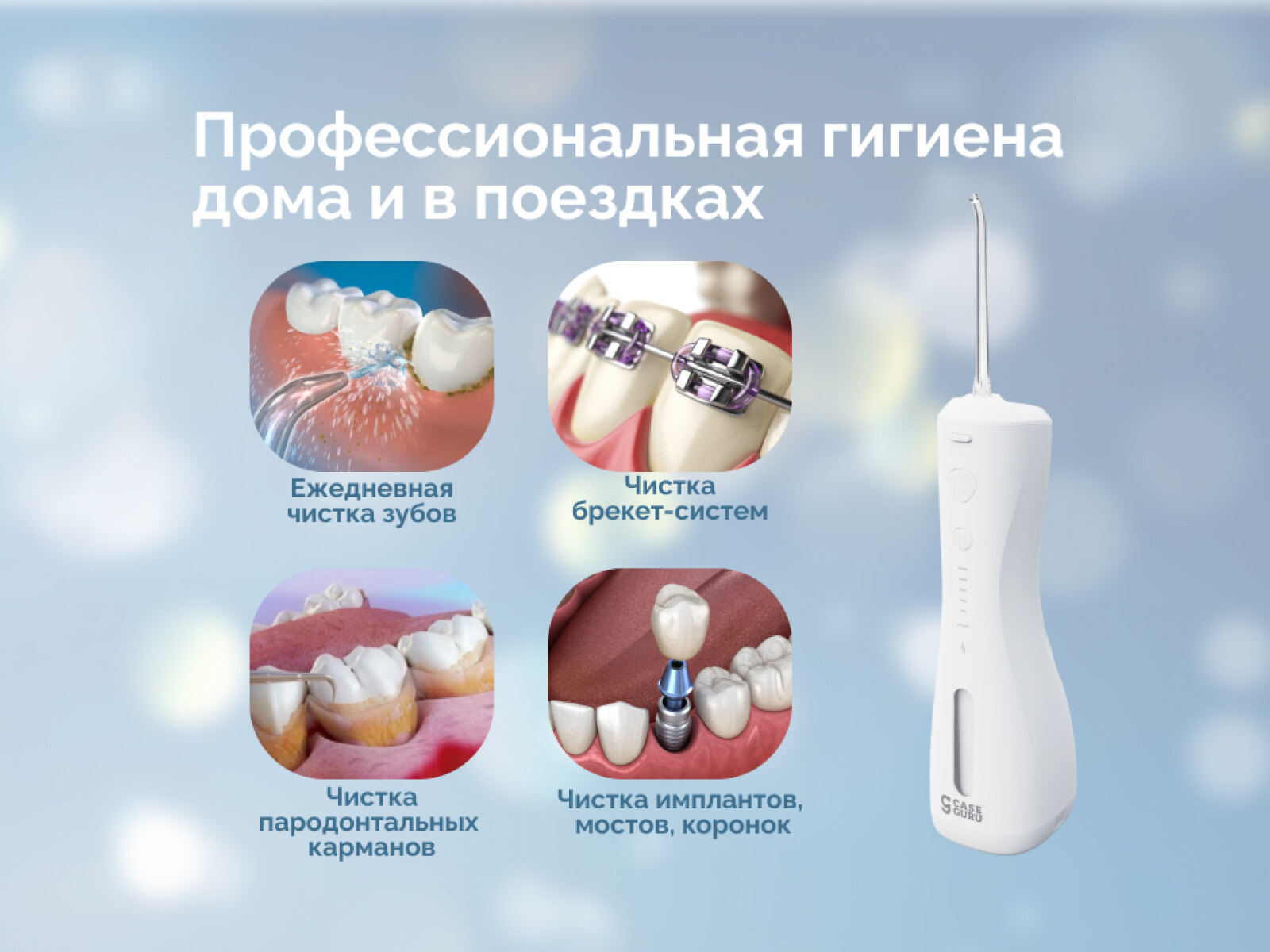 Профессиональная гигиена дома и в поездках

Ежедневная чистка зубов

Чистка брекет-систем

Чистка пародонтальных карманов

Чистка имплантов, мостов, коронок

CASE GURU